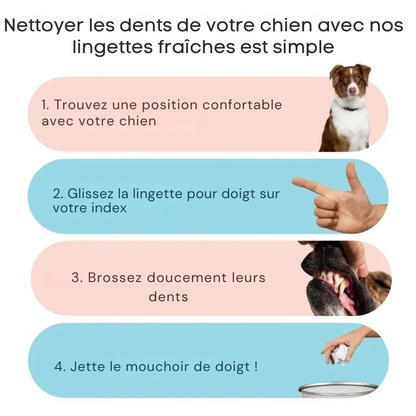 Nettoyer les dents de votre chien avec nos lingettes fraîches est simple

1. Trouvez une position confortable avec votre chien

2. Glissez la lingette pour doigt sur votre index

3. Brossez doucement leurs dents

4. Jette le mouchoir de doigt !