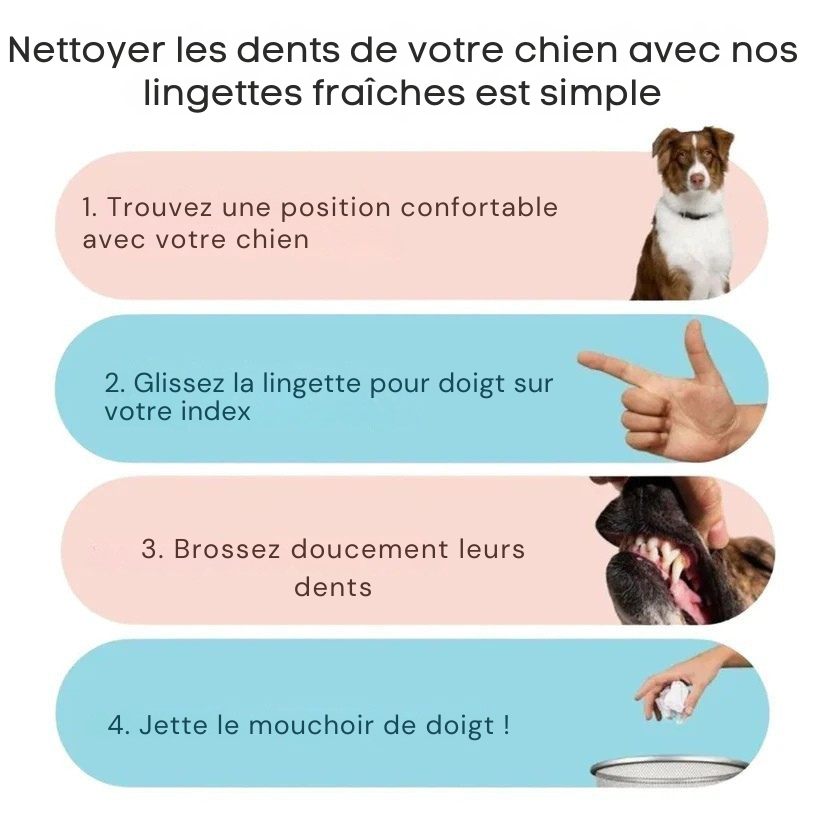 Nettoyer les dents de votre chien avec nos lingettes fraîches est simple

1. Trouvez une position confortable avec votre chien

2. Glissez la lingette pour doigt sur votre index

3. Brossez doucement leurs dents

4. Jette le mouchoir de doigt !